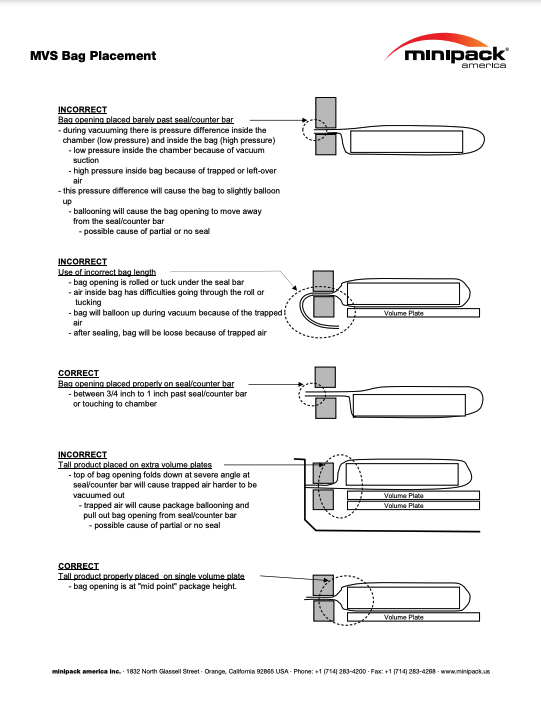 MVS Bag Placement

minipack® america

INCORRECT
Bag opening placed barely past seal/counter bar
- during vacuuming there is pressure difference inside the chamber (low pressure) and inside the bag (high pressure)
- low pressure inside the chamber because of vacuum suction
- high pressure inside bag because of trapped or left-over air
- this pressure difference will cause the bag to slightly balloon up
- ballooning will cause the bag opening to move away from the seal/counter bar
- possible cause of partial or no seal

INCORRECT
Use of incorrect bag length
- bag opening is rolled or tuck under the seal bar
- air inside bag has difficulties going through the roll or tucking
- bag will balloon up during vacuum because of the trapped air
- after sealing, bag will be loose because of trapped air

Volume Plate

CORRECT
Bag opening placed properly on seal/counter bar
- between 3/4 inch to 1 inch past seal/counter bar or touching to chamber

INCORRECT
Tall product placed on extra volume plates
- top of bag opening folds down at severe angle at seal/counter bar will cause trapped air harder to be vacuumed out
- trapped air will cause package ballooning and pull out bag opening from seal/counter bar
- possible cause of partial or no seal

Volume Plate
Volume Plate

CORRECT
Tall product properly placed on single volume plate
- bag opening is at "mid point" package height.

Volume Plate

minipack america inc. · 1832 North Glassell Street · Orange, California 92865 USA · Phone: +1 (714) 283-4200 · Fax: +1 (714) 283-4268 · www.minipack.us