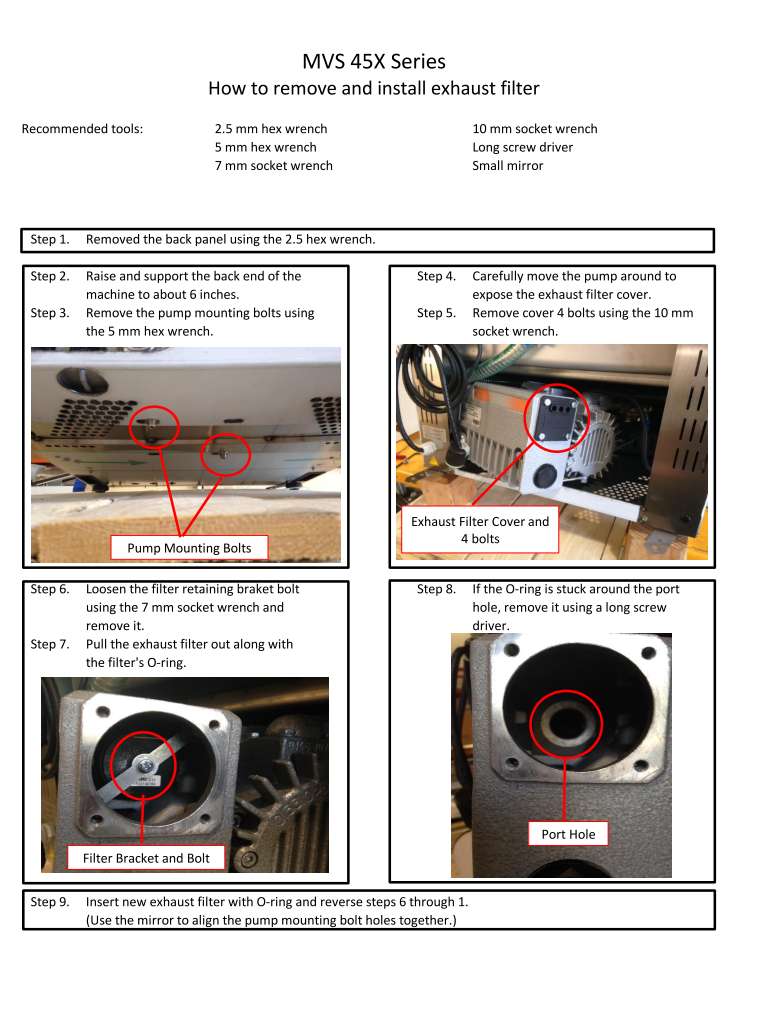 MVS 45X Series
How to remove and install exhaust filter

Recommended tools:

2.5 mm hex wrench
5 mm hex wrench
7 mm socket wrench

10 mm socket wrench
Long screw driver
Small mirror

Step 1. Removed the back panel using the 2.5 hex wrench.

Step 2. Raise and support the back end of the machine to about 6 inches.
Step 3. Remove the pump mounting bolts using the 5 mm hex wrench.

Pump Mounting Bolts

Step 4. Carefully move the pump around to expose the exhaust filter cover.
Step 5. Remove cover 4 bolts using the 10 mm socket wrench.

Exhaust Filter Cover and 4 bolts

Step 6. Loosen the filter retaining braket bolt using the 7 mm socket wrench and remove it.
Step 7. Pull the exhaust filter out along with the filter's O-ring.

Filter Bracket and Bolt

Step 8. If the O-ring is stuck around the port hole, remove it using a long screw driver.

Port Hole

Step 9. Insert new exhaust filter with O-ring and reverse steps 6 through 1. (Use the mirror to align the pump mounting bolt holes together.)