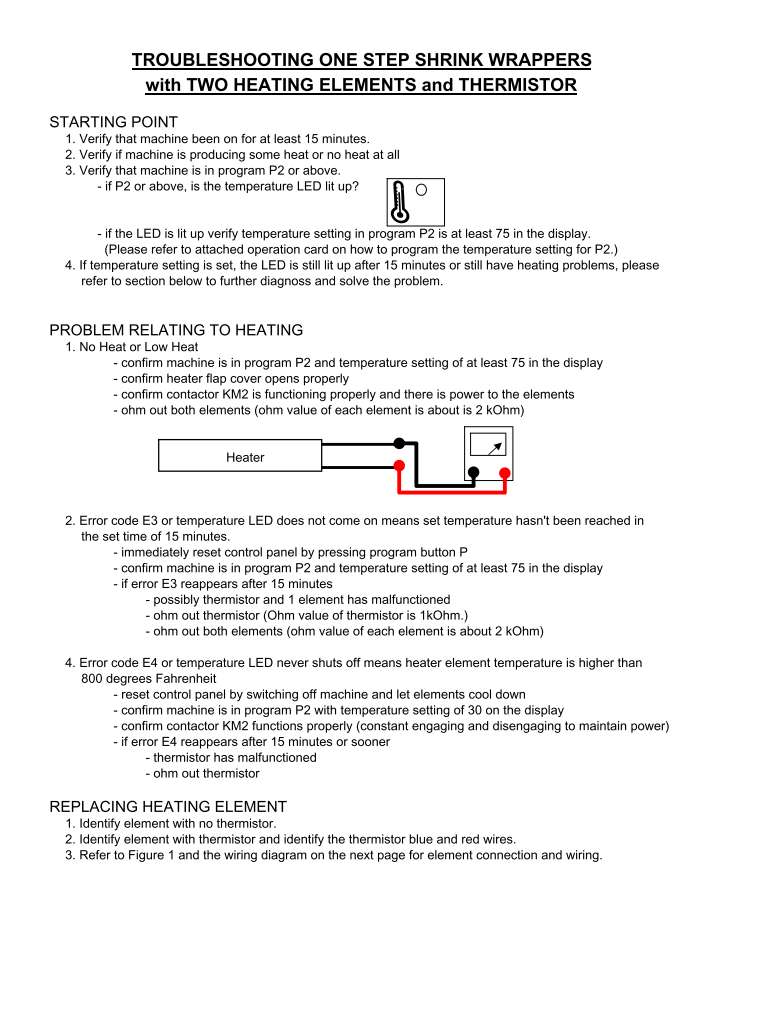 TROUBLESHOOTING ONE STEP SHRINK WRAPPERS
with TWO HEATING ELEMENTS and THERMISTOR

STARTING POINT
1. Verify that machine been on for at least 15 minutes.
2. Verify if machine is producing some heat or no heat at all
3. Verify that machine is in program P2 or above.
- if P2 or above, is the temperature LED lit up?

- if the LED is lit up verify temperature setting in program P2 is at least 75 in the display.
(Please refer to attached operation card on how to program the temperature setting for P2.)
4. If temperature setting is set, the LED is still lit up after 15 minutes or still have heating problems, please refer to section below to further diagnoss and solve the problem.

PROBLEM RELATING TO HEATING
1. No Heat or Low Heat
- confirm machine is in program P2 and temperature setting of at least 75 in the display
- confirm heater flap cover opens properly
- confirm contactor KM2 is functioning properly and there is power to the elements
- ohm out both elements (ohm value of each element is about is 2 kOhm)

Heater

2. Error code E3 or temperature LED does not come on means set temperature hasn't been reached in the set time of 15 minutes.
- immediately reset control panel by pressing program button P
- confirm machine is in program P2 and temperature setting of at least 75 in the display
- if error E3 reappears after 15 minutes
- possibly thermistor and 1 element has malfunctioned
- ohm out thermistor (Ohm value of thermistor is 1kOhm.)
- ohm out both elements (ohm value of each element is about 2 kOhm)

4. Error code E4 or temperature LED never shuts off means heater element temperature is higher than 800 degrees Fahrenheit
- reset control panel by switching off machine and let elements cool down
- confirm machine is in program P2 with temperature setting of 30 on the display
- confirm contactor KM2 functions properly (constant engaging and disengaging to maintain power)
- if error E4 reappears after 15 minutes or sooner
- thermistor has malfunctioned
- ohm out thermistor

REPLACING HEATING ELEMENT
1. Identify element with no thermistor.
2. Identify element with thermistor and identify the thermistor blue and red wires.
3. Refer to Figure 1 and the wiring diagram on the next page for element connection and wiring.