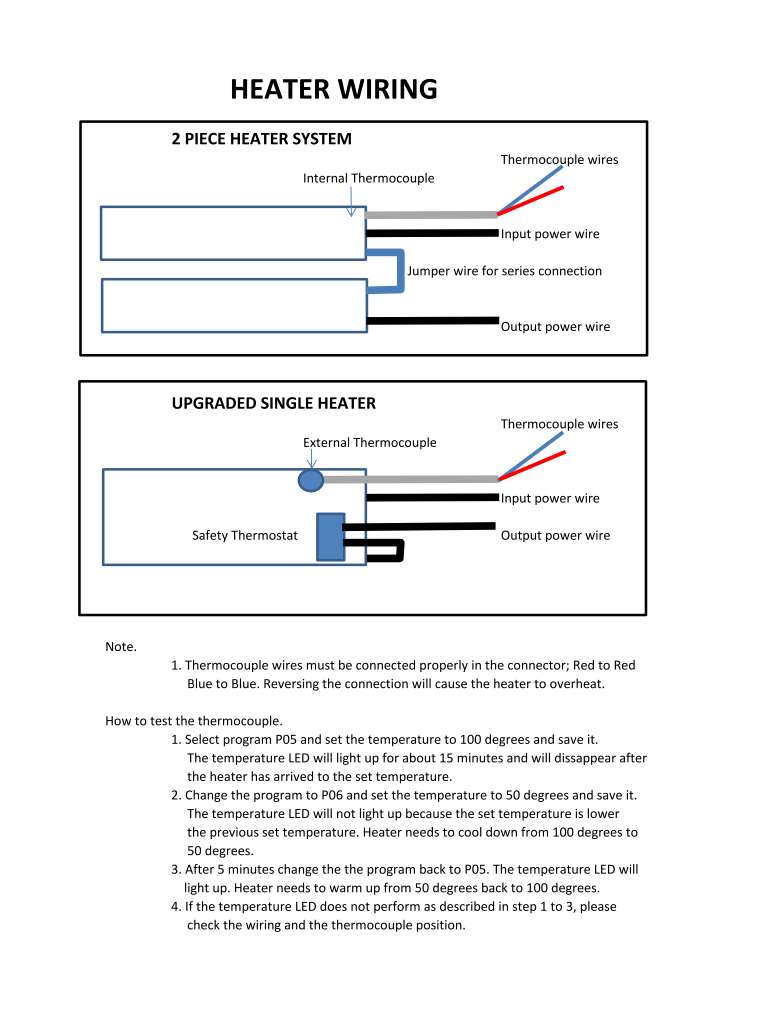 HEATER WIRING

2 PIECE HEATER SYSTEM

Thermocouple wires

Internal Thermocouple

Input power wire

Jumper wire for series connection

Output power wire

UPGRADED SINGLE HEATER

Thermocouple wires

External Thermocouple

Input power wire

Safety Thermostat

Output power wire

Note.

1. Thermocouple wires must be connected properly in the connector; Red to Red Blue to Blue. Reversing the connection will cause the heater to overheat.

How to test the thermocouple.

1. Select program P05 and set the temperature to 100 degrees and save it. The temperature LED will light up for about 15 minutes and will dissappear after the heater has arrived to the set temperature.
2. Change the program to P06 and set the temperature to 50 degrees and save it. The temperature LED will not light up because the set temperature is lower the previous set temperature. Heater needs to cool down from 100 degrees to 50 degrees.
3. After 5 minutes change the the program back to P05. The temperature LED will light up. Heater needs to warm up from 50 degrees back to 100 degrees.
4. If the temperature LED does not perform as described in step 1 to 3, please check the wiring and the thermocouple position.