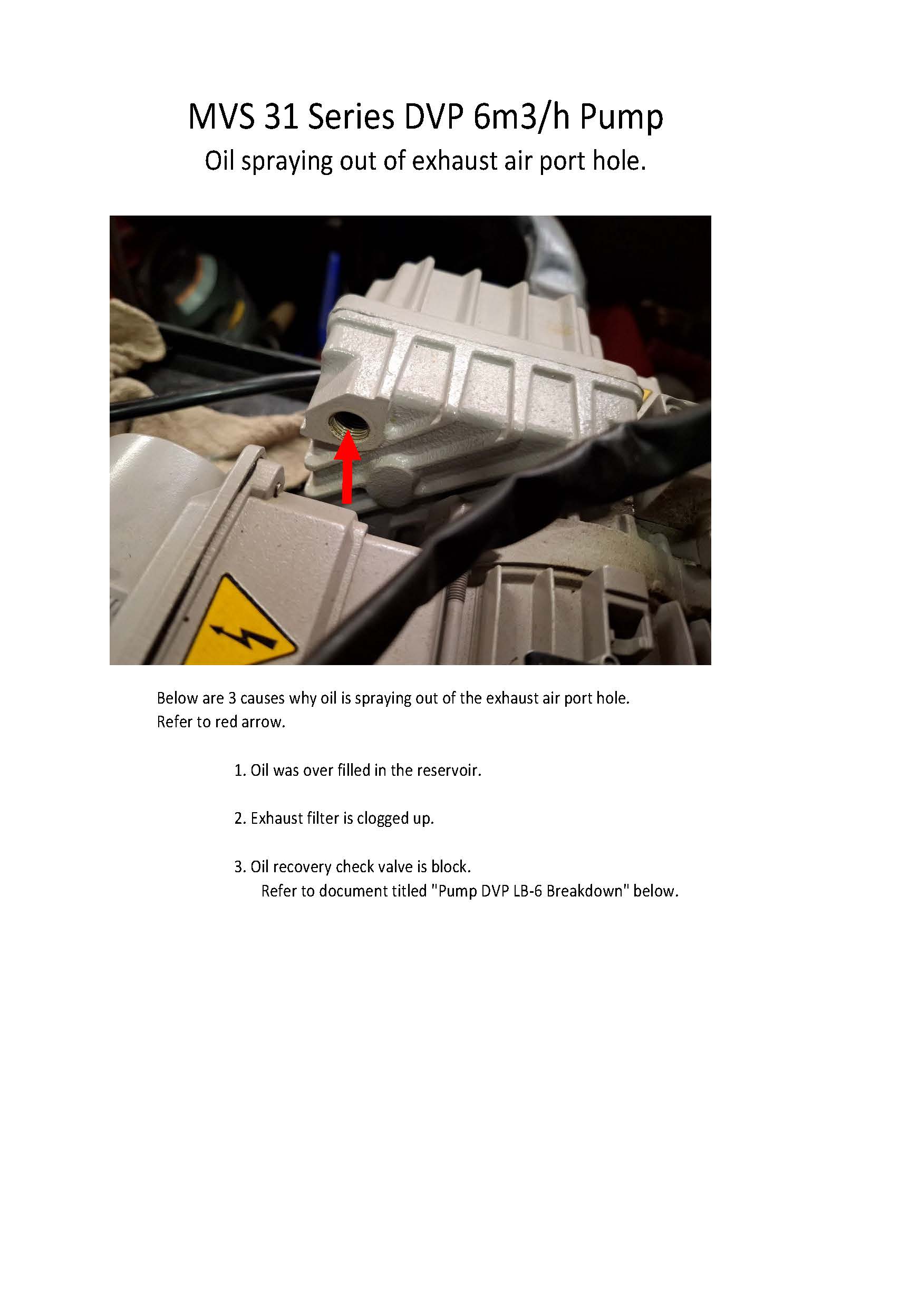 MVS 31 Series DVP 6m3/h Pump

Oil spraying out of exhaust air port hole.

Below are 3 causes why oil is spraying out of the exhaust air port hole.
Refer to red arrow.

1. Oil was over filled in the reservoir.

2. Exhaust filter is clogged up.

3. Oil recovery check valve is block.
Refer to document titled "Pump DVP LB-6 Breakdown" below.